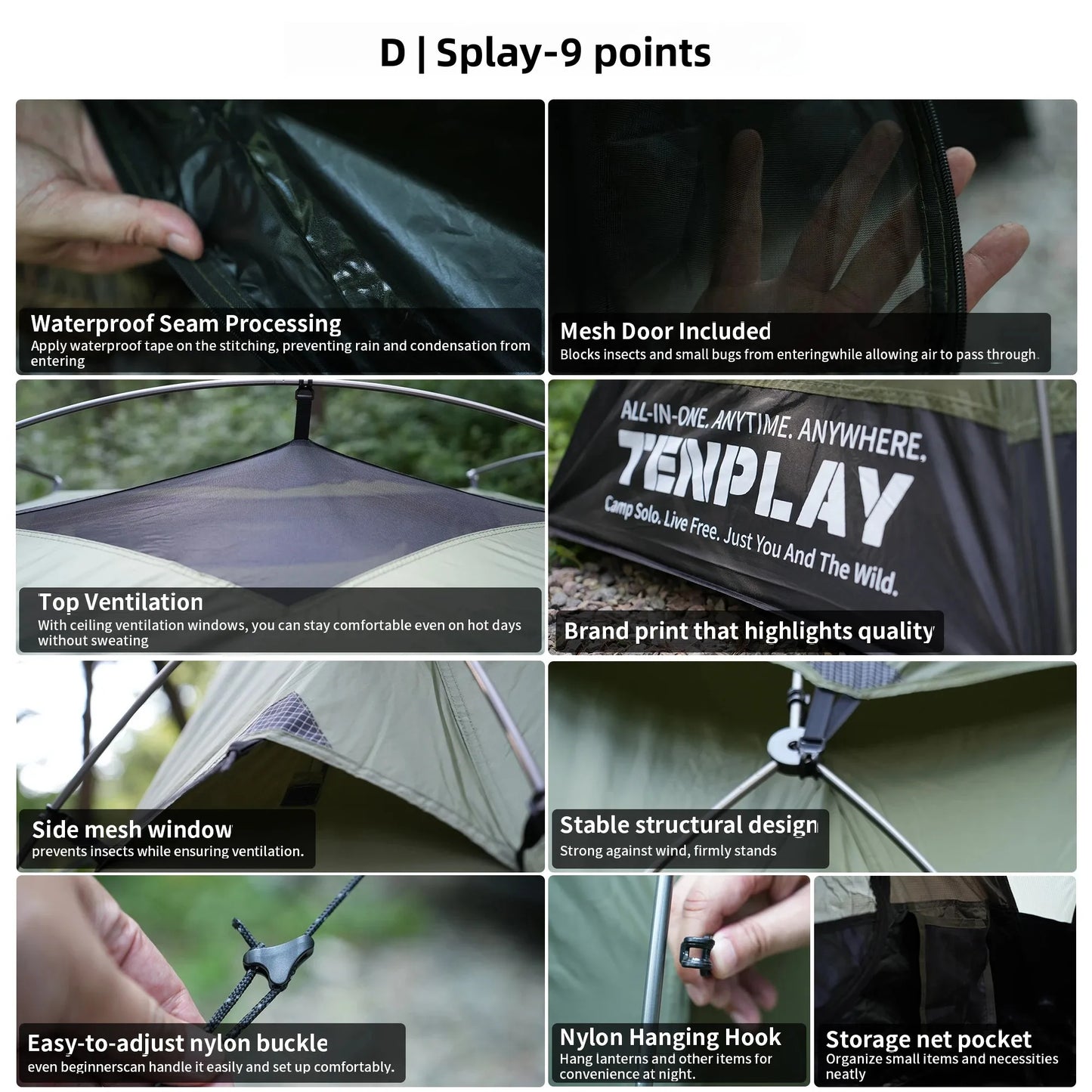 D | Splay-9 points

Waterproof Seam Processing
Apply waterproof tape on the stitching, preventing rain and condensation from entering

Mesh Door Included
Blocks insects and small bugs from enteringwhile allowing air to pass through.

Top Ventilation
With ceiling ventilation windows, you can stay comfortable even on hot days without sweating

ALL-IN-ONE. ANYTIME. ANYWHERE.
TENPLAY
Camp Solo. Live Free. Just You And The Wild.

Brand print that highlights quality

Side mesh window
prevents insects while ensuring ventilation.

Stable structural design
Strong against wind, firmly stands

Easy-to-adjust nylon buckle
even beginnerscan handle it easily and set up comfortably.

Nylon Hanging Hook
Hang lanterns and other items for convenience at night.

Storage net pocket
Organize small items and necessities neatly