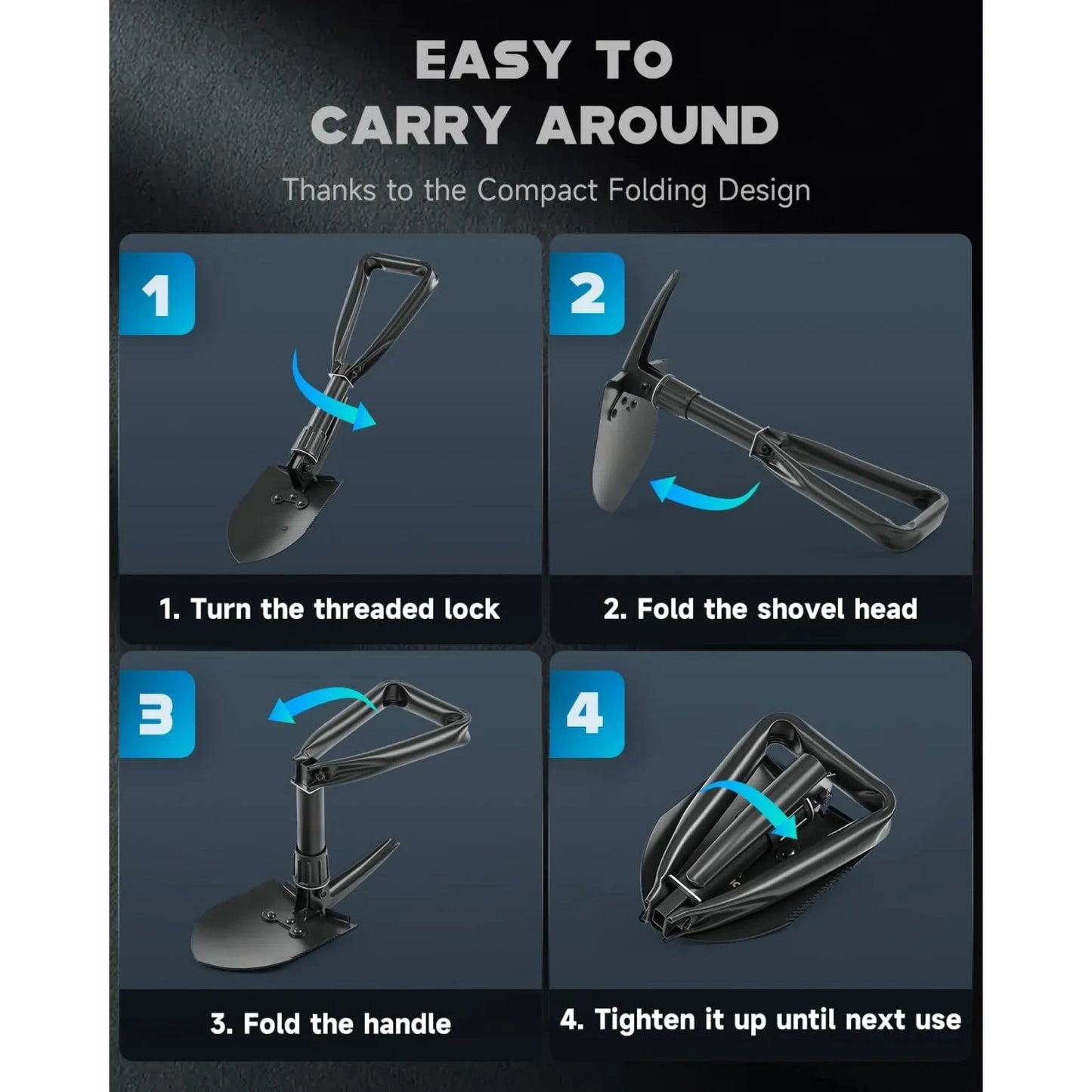 EASY TO CARRY AROUND

Thanks to the Compact Folding Design

1

1. Turn the threaded lock

2

2. Fold the shovel head

3

3. Fold the handle

4

4. Tighten it up until next use