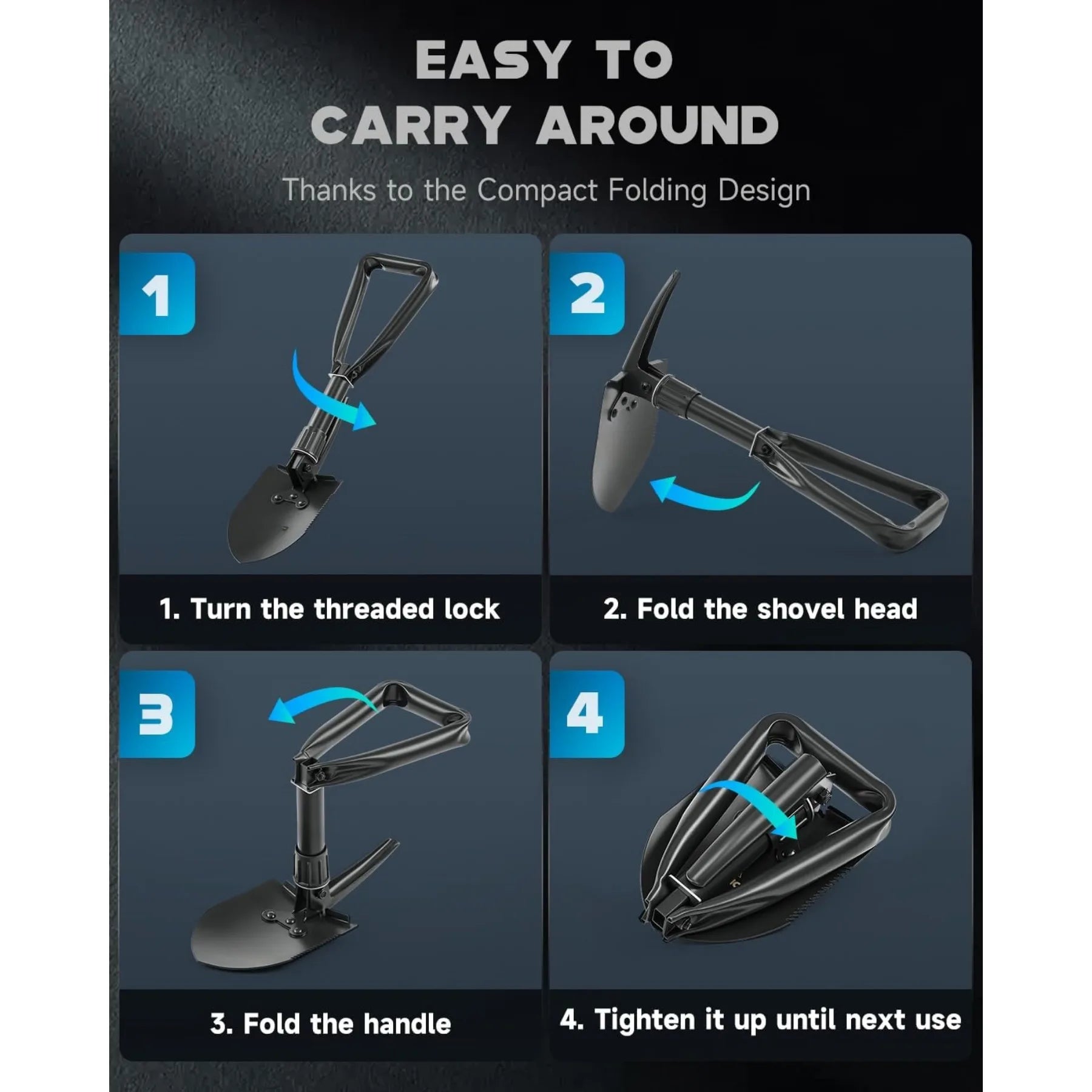 EASY TO CARRY AROUND

Thanks to the Compact Folding Design

1

1. Turn the threaded lock

2

2. Fold the shovel head

3

3. Fold the handle

4

4. Tighten it up until next use