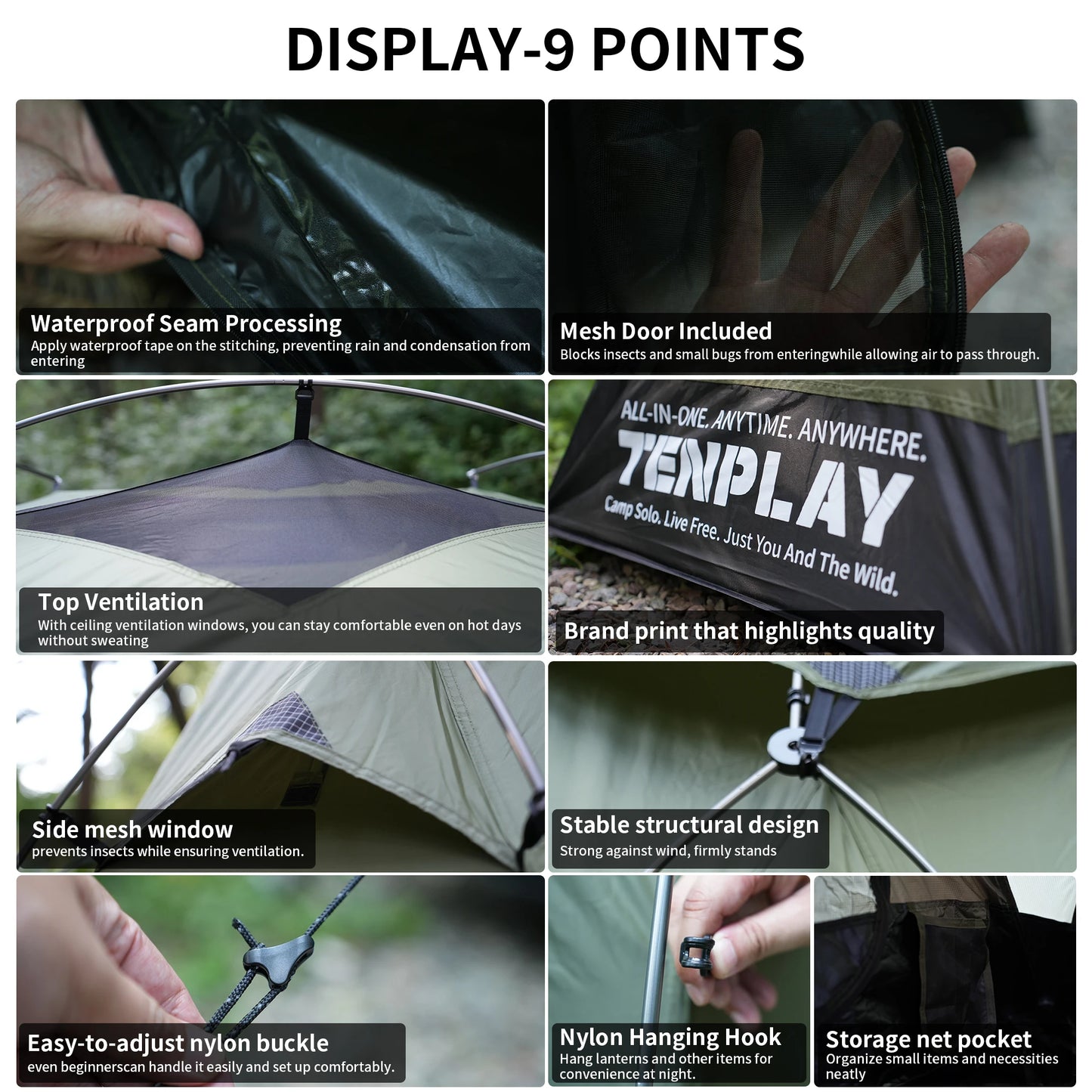 DISPLAY-9 POINTS

Waterproof Seam Processing
Apply waterproof tape on the stitching, preventing rain and condensation from entering

Mesh Door Included
Blocks insects and small bugs from enteringwhile allowing air to pass through.

Top Ventilation
With ceiling ventilation windows, you can stay comfortable even on hot days without sweating

ALL-IN-ONE. ANYTIME. ANYWHERE.
TENPLAY
Camp Solo. Live Free. Just You And The Wild.

Brand print that highlights quality

Side mesh window
prevents insects while ensuring ventilation.

Stable structural design
Strong against wind, firmly stands

Easy-to-adjust nylon buckle
even beginnerscan handle it easily and set up comfortably.

Nylon Hanging Hook
Hang lanterns and other items for convenience at night.

Storage net pocket
Organize small items and necessities neatly