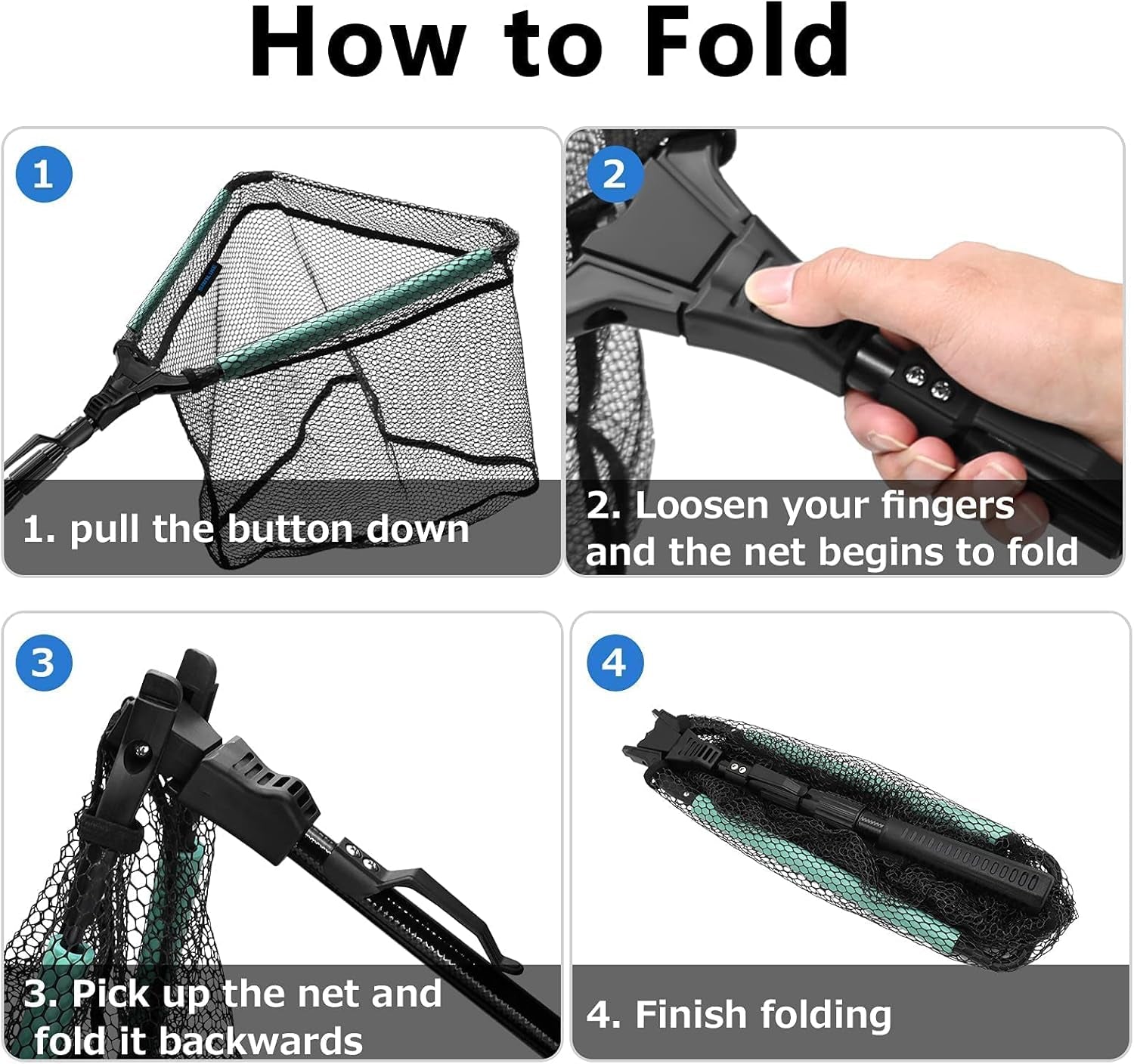 How to Fold

1

1. pull the button down

2

2. Loosen your fingers and the net begins to fold

3

3. Pick up the net and fold it backwards

4

4. Finish folding