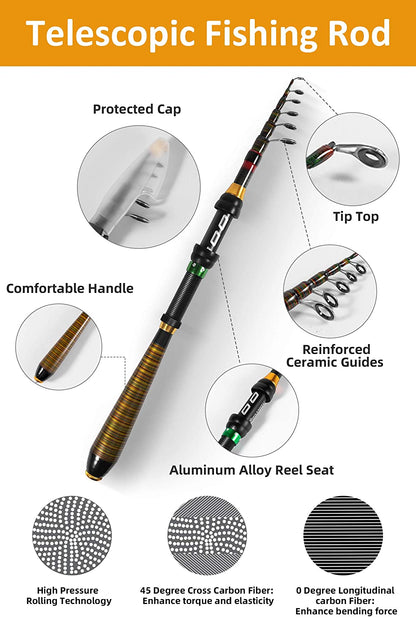 Telescopic Fishing Rod

Protected Cap

Tip Top

Comfortable Handle

Reinforced Ceramic Guides

Aluminum Alloy Reel Seat

High Pressure Rolling Technology

45 Degree Cross Carbon Fiber: Enhance torque and elasticity

0 Degree Longitudinal carbon Fiber: Enhance bending force