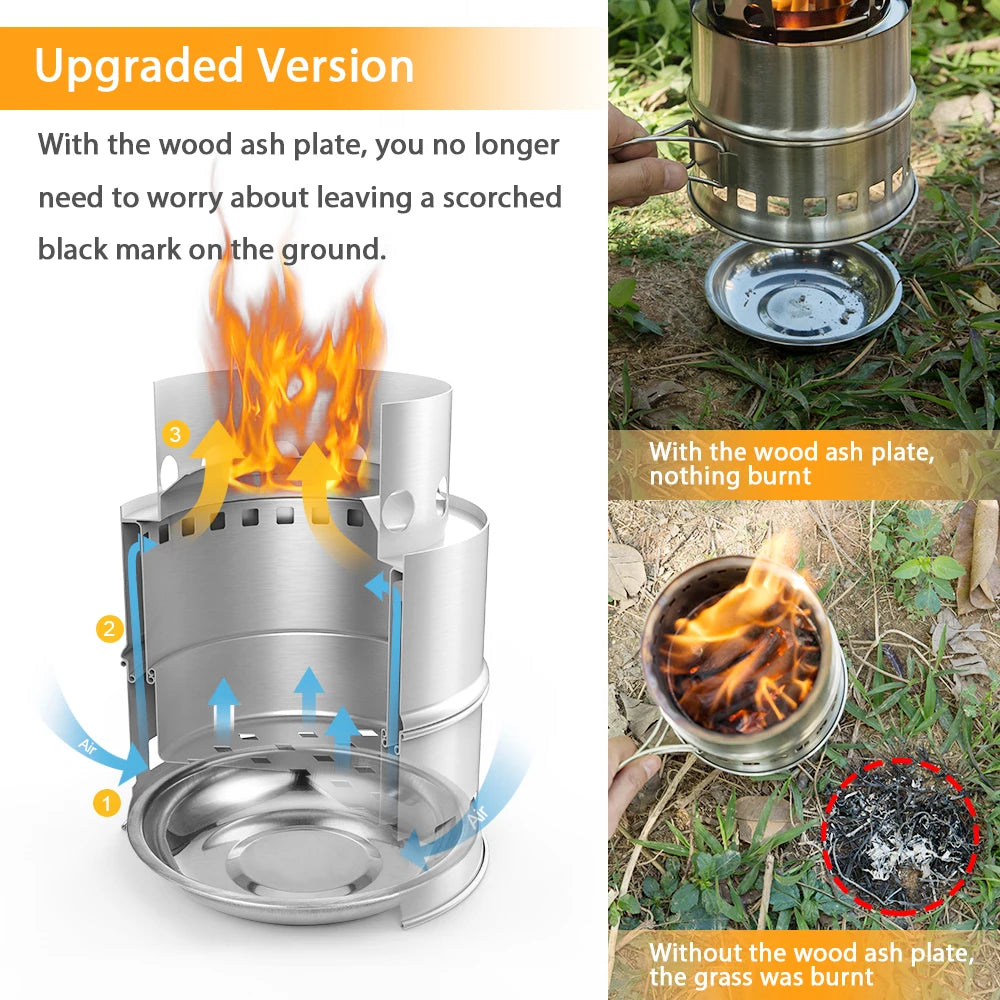 Upgraded Version

With the wood ash plate, you no longer need to worry about leaving a scorched black mark on the ground.

3

2

Air

1

Air

With the wood ash plate, nothing burnt

Without the wood ash plate, the grass was burnt