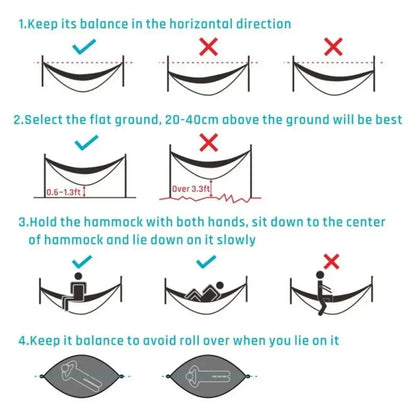 1.Keep its balance in the horizontal direction

2.Select the flat ground, 20-40cm above the ground will be best

0.6~1.3ft

Over 3.3ft

3.Hold the hammock with both hands, sit down to the center of hammock and lie down on it slowly

4.Keep it balance to avoid roll over when you lie on it