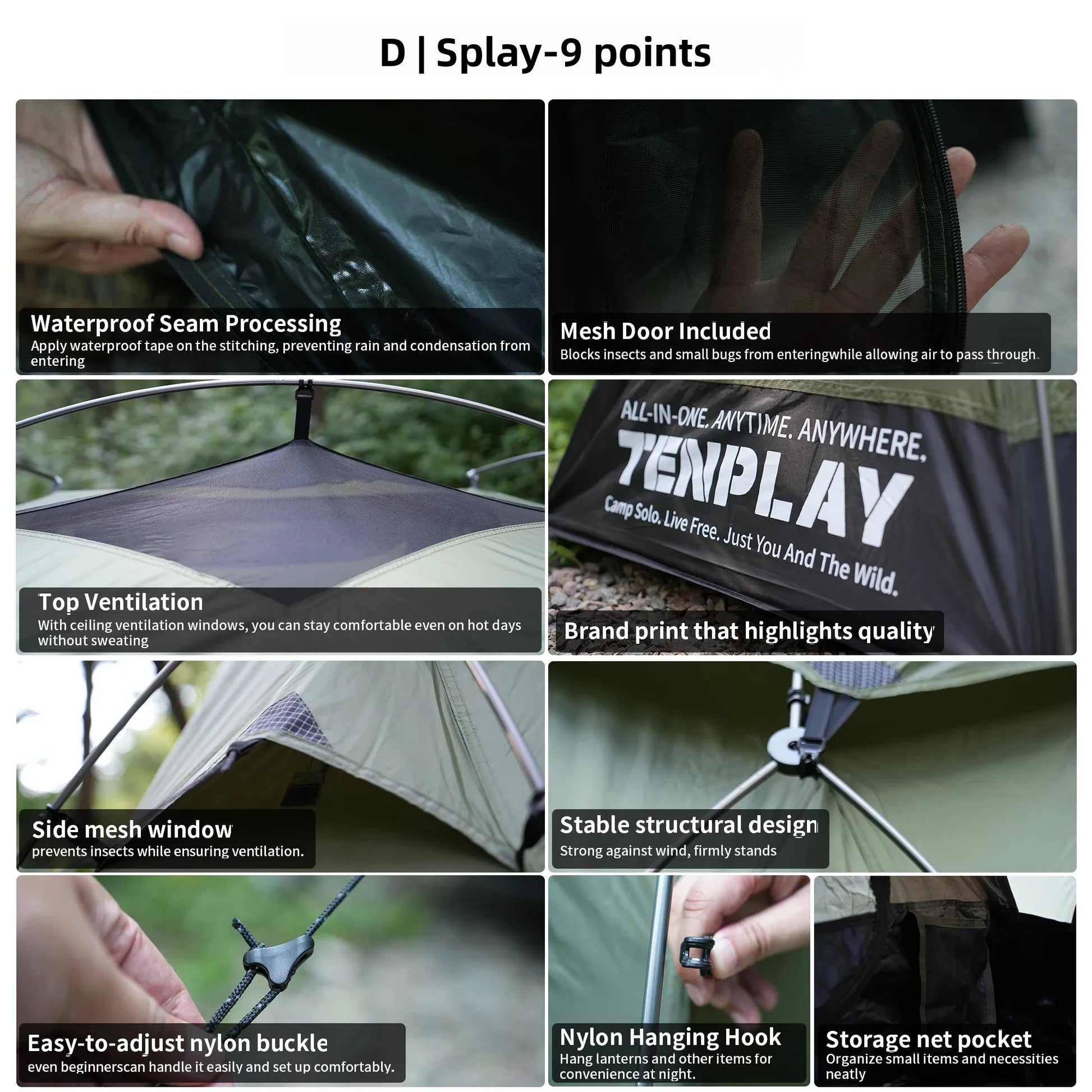 D | Splay-9 points

Waterproof Seam Processing
Apply waterproof tape on the stitching, preventing rain and condensation from entering

Mesh Door Included
Blocks insects and small bugs from enteringwhile allowing air to pass through.

Top Ventilation
With ceiling ventilation windows, you can stay comfortable even on hot days without sweating

ALL-IN-ONE. ANYTIME. ANYWHERE.
TENPLAY
Camp Solo. Live Free. Just You And The Wild.

Brand print that highlights quality

Side mesh window
prevents insects while ensuring ventilation.

Stable structural design
Strong against wind, firmly stands

Easy-to-adjust nylon buckle
even beginnerscan handle it easily and set up comfortably.

Nylon Hanging Hook
Hang lanterns and other items for convenience at night.

Storage net pocket
Organize small items and necessities neatly