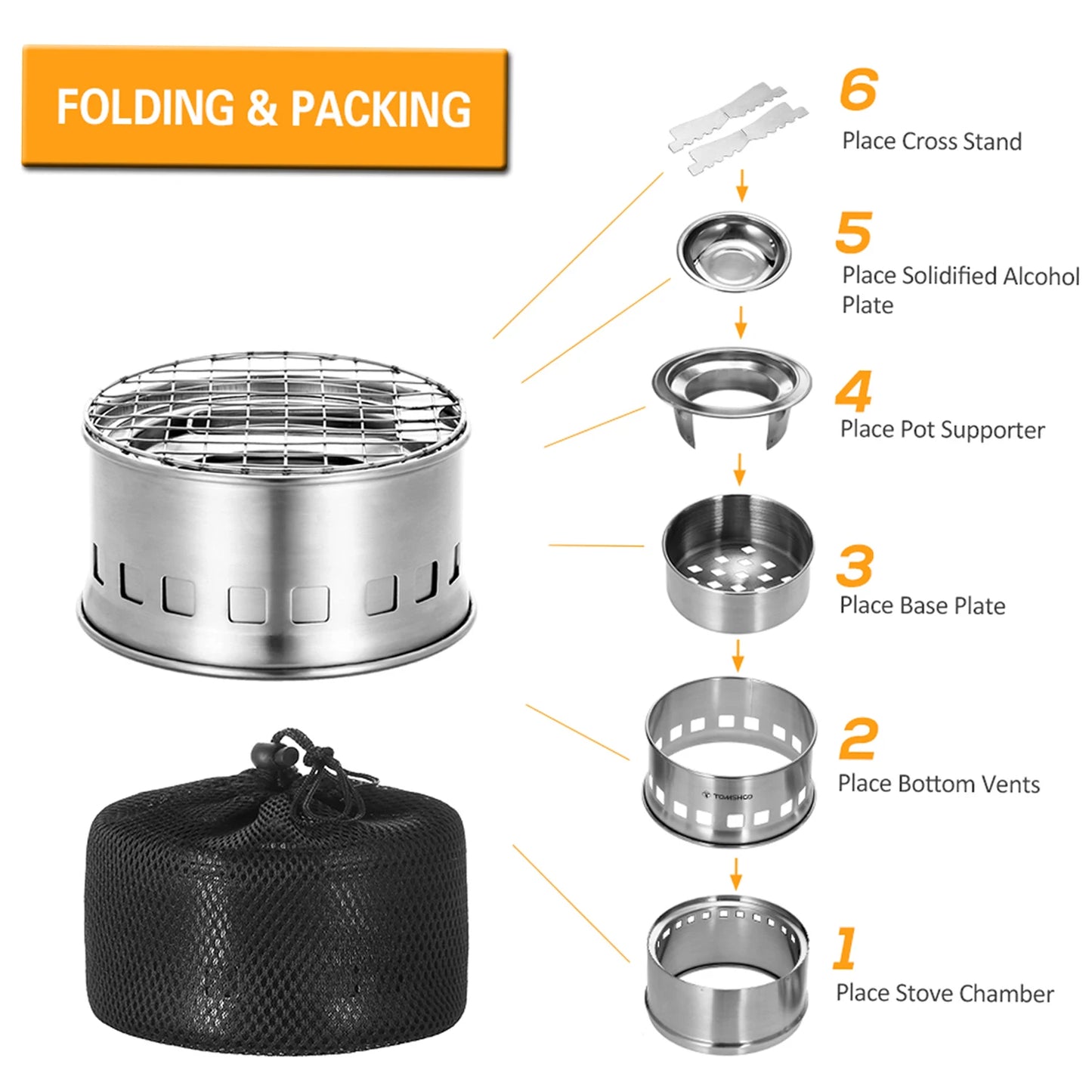 FOLDING & PACKING

6
Place Cross Stand

5
Place Solidified Alcohol Plate

4
Place Pot Supporter

3
Place Base Plate

2
Place Bottom Vents

TOMSHOO

1
Place Stove Chamber