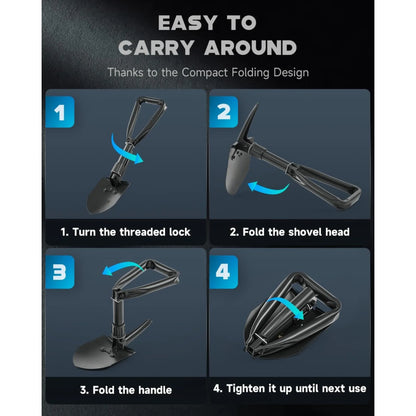 EASY TO CARRY AROUND

Thanks to the Compact Folding Design

1

1. Turn the threaded lock

2

2. Fold the shovel head

3

3. Fold the handle

4

4. Tighten it up until next use