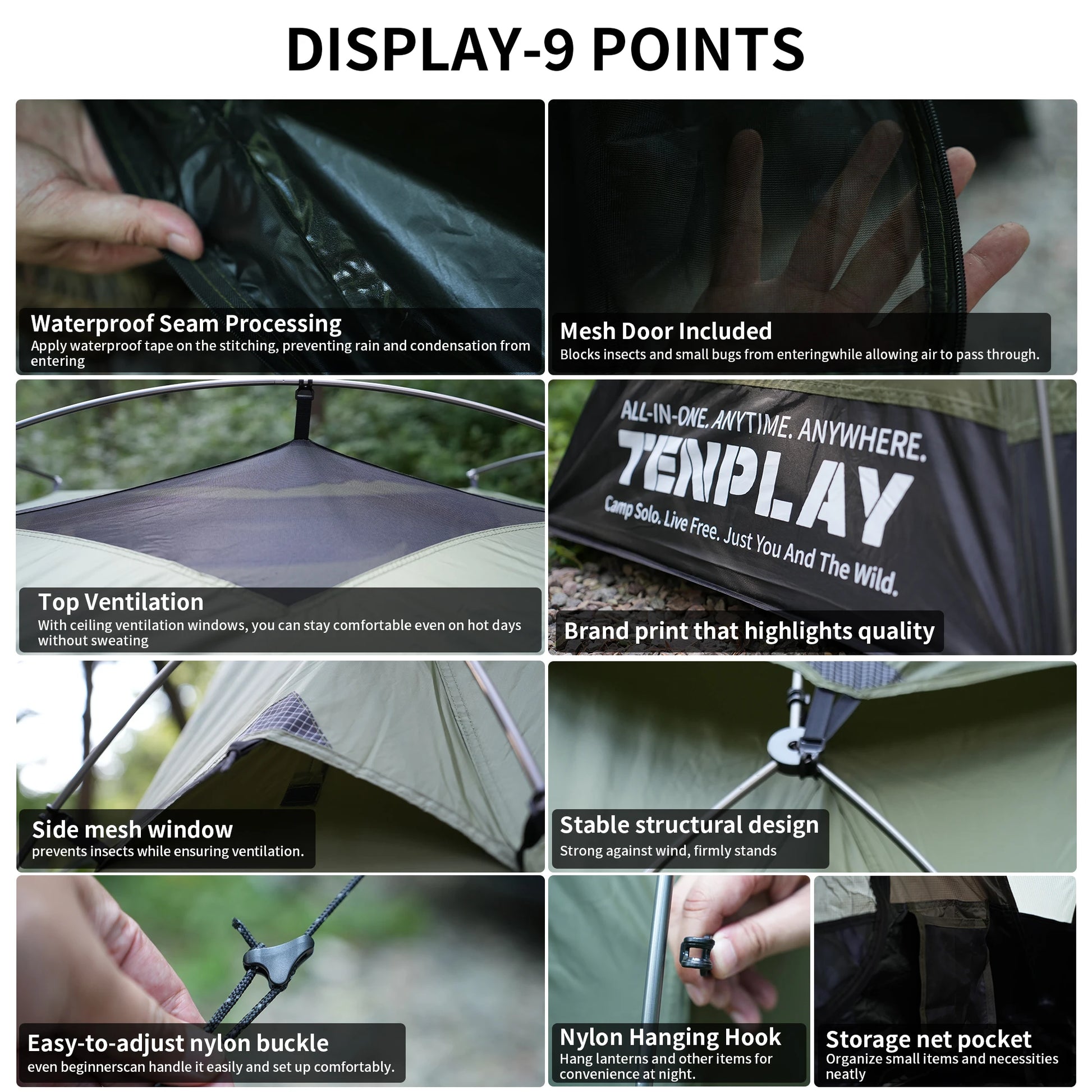 DISPLAY-9 POINTS

Waterproof Seam Processing
Apply waterproof tape on the stitching, preventing rain and condensation from entering

Mesh Door Included
Blocks insects and small bugs from enteringwhile allowing air to pass through.

Top Ventilation
With ceiling ventilation windows, you can stay comfortable even on hot days without sweating

ALL-IN-ONE. ANYTIME. ANYWHERE.
TENPLAY
Camp Solo. Live Free. Just You And The Wild.

Brand print that highlights quality

Side mesh window
prevents insects while ensuring ventilation.

Stable structural design
Strong against wind, firmly stands

Easy-to-adjust nylon buckle
even beginnerscan handle it easily and set up comfortably.

Nylon Hanging Hook
Hang lanterns and other items for convenience at night.

Storage net pocket
Organize small items and necessities neatly